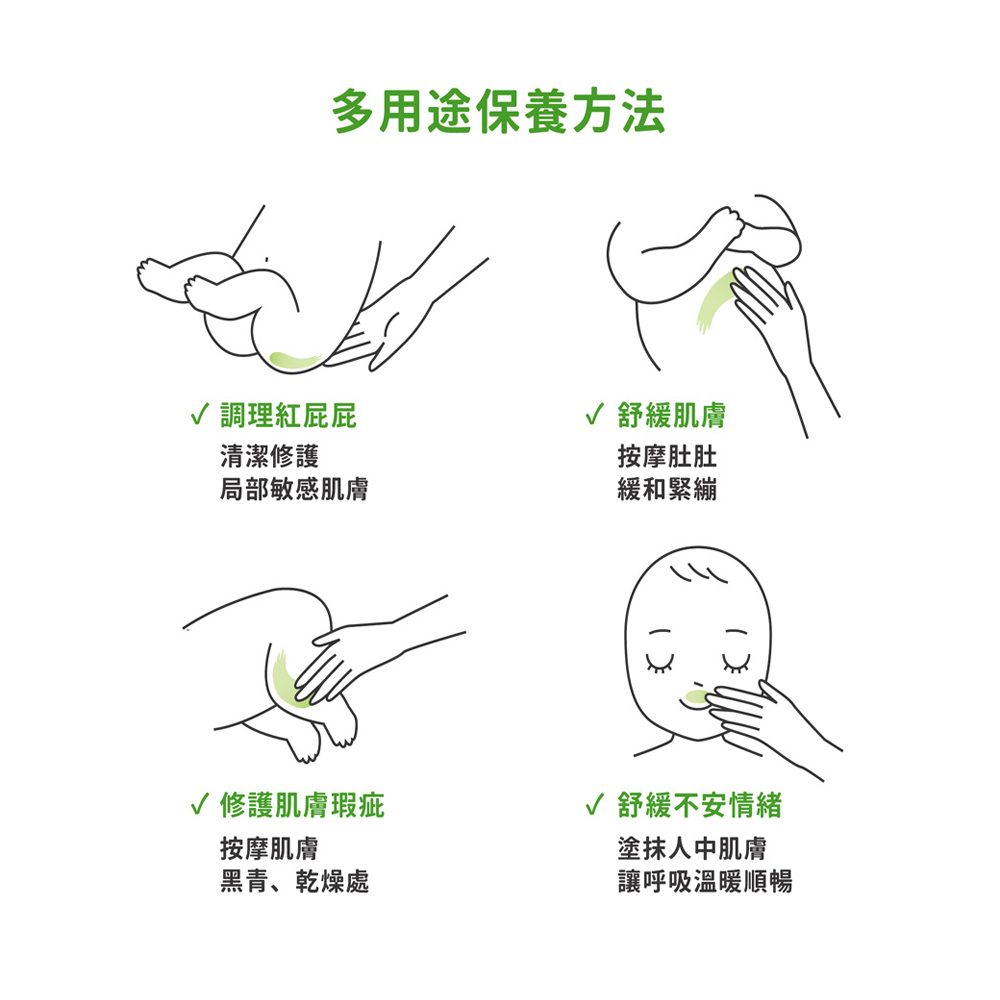 多用途保養方法

✓ 調理紅屁屁
清潔修護
局部敏感肌膚

✓ 舒緩肌膚
按摩肚肚
緩和緊繃

✓ 修護肌膚瑕疵
按摩肌膚
黑青、乾燥處

✓ 舒緩不安情緒
塗抹人中肌膚
讓呼吸溫暖順暢